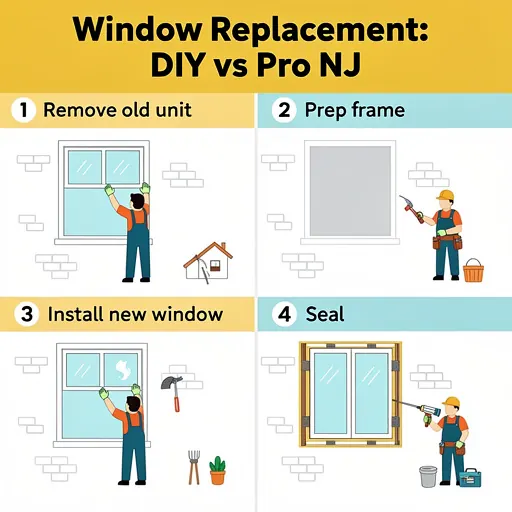 Window Replacement: DIY vs Pro NJ

1 Remove old unit

2 Prep frame

3 Install new window

4 Seal